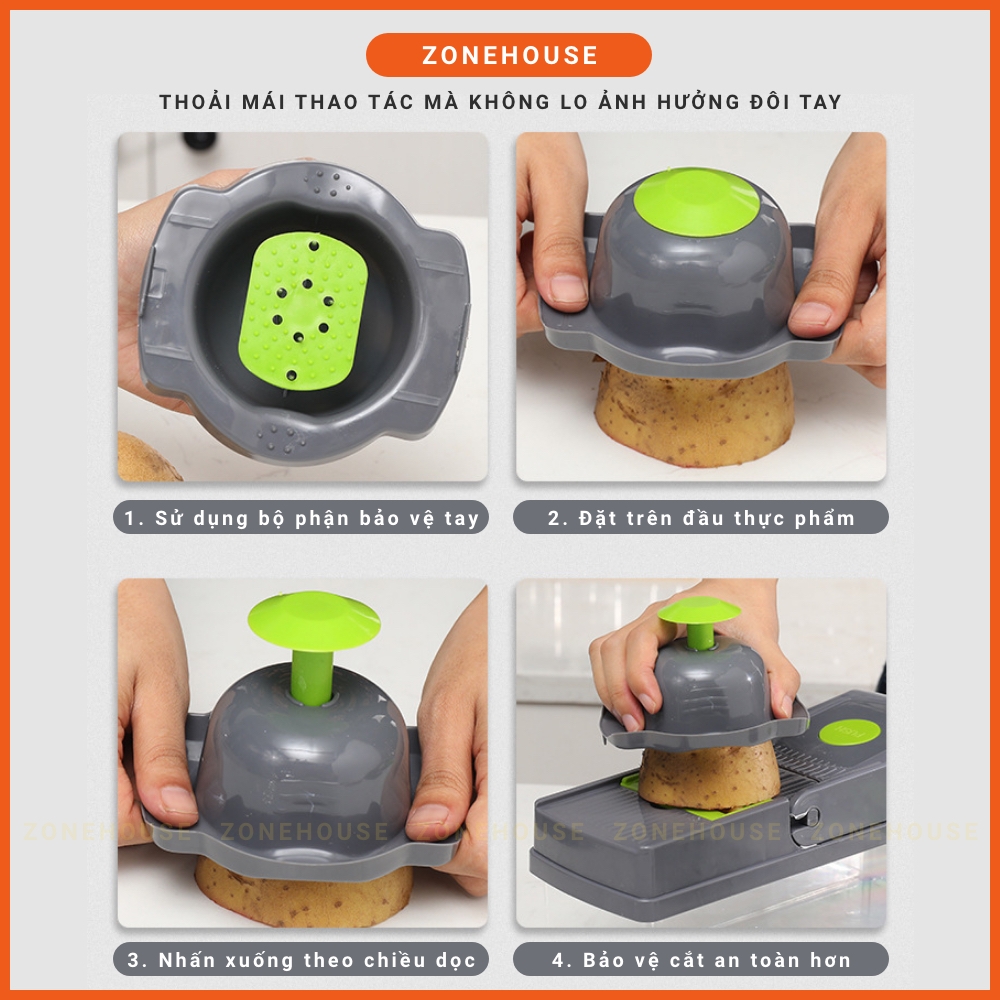 ZONEHOUSE

THOẢI MÁI THAO TÁC MÀ KHÔNG LO ẢNH HƯỞNG ĐÔI TAY

1. Sử dụng bộ phận bảo vệ tay

2. Đặt trên đầu thực phẩm

ZONEHOUSE ZONEHOUSE ZONEHOUSE ZONEHOUSE ZONEHOUSE

3. Nhấn xuống theo chiều dọc

4. Bảo vệ cắt an toàn hơn